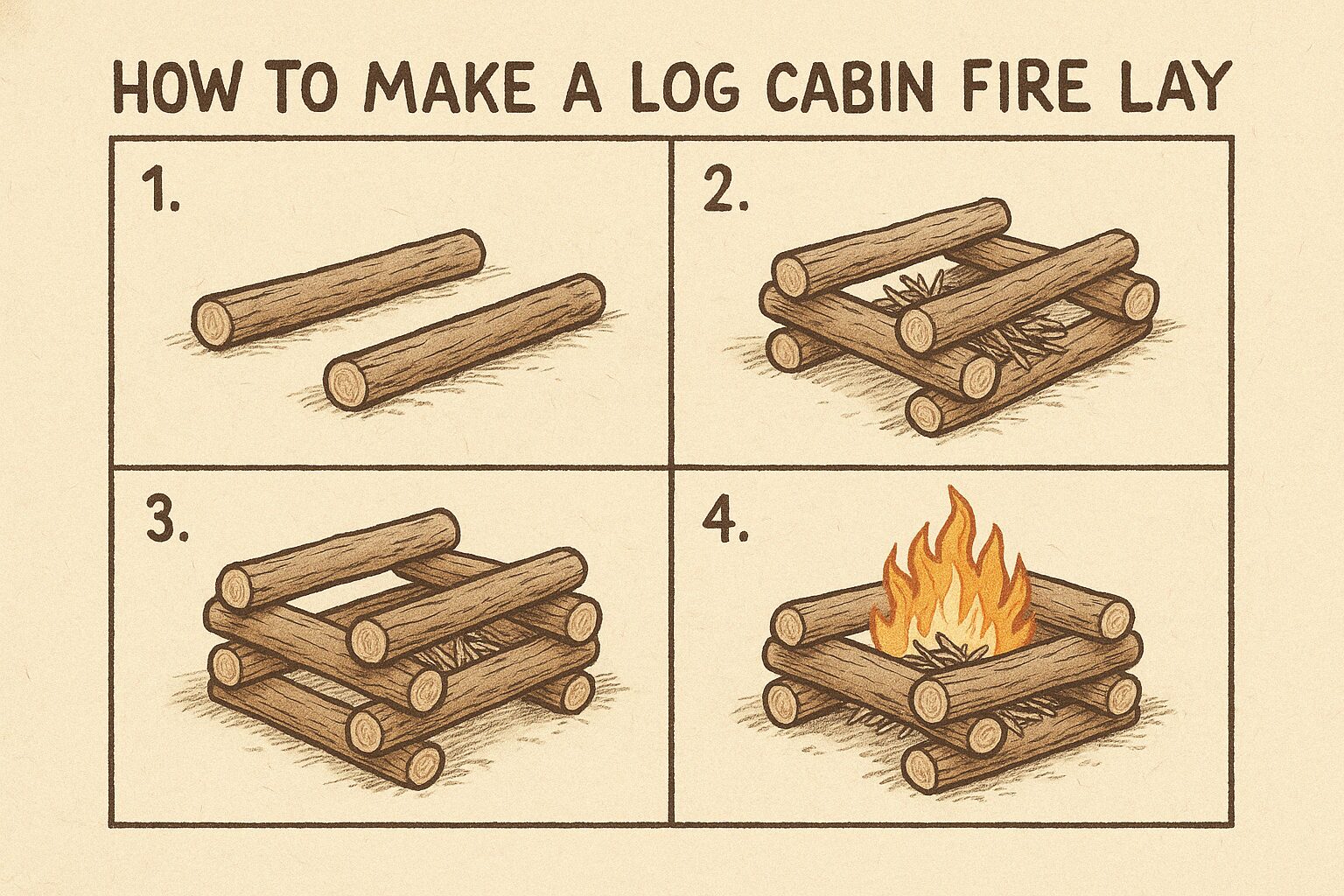 HOW TO MAKE A LOG CABIN FIRE LAY

1.

2.

3.

4.